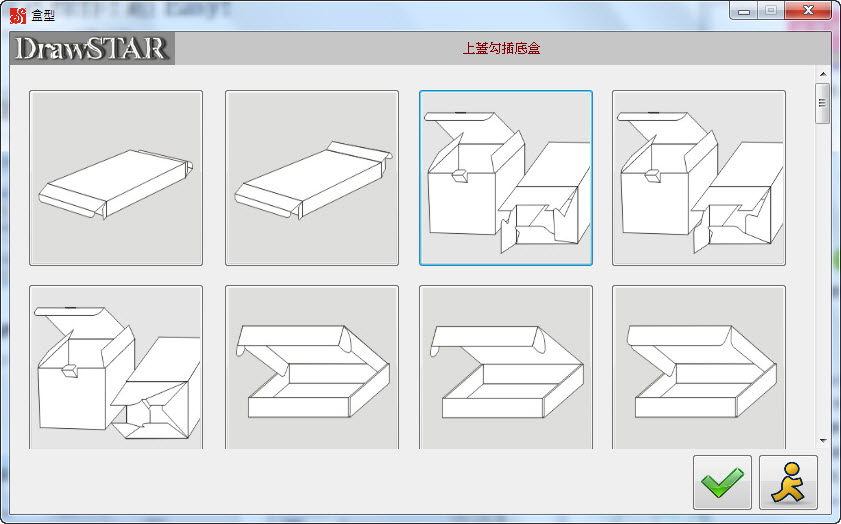 盒型

DrawSTAR

上蓋勾插底盒